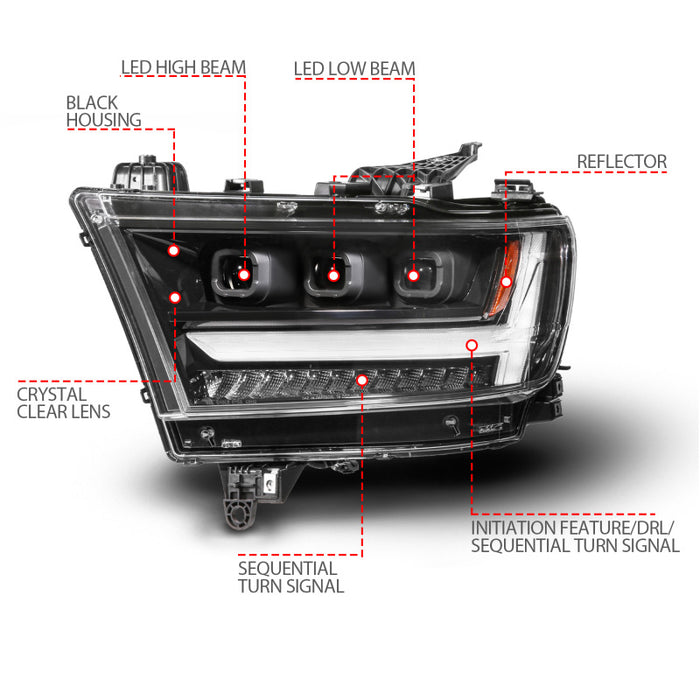 LED HIGH BEAM

LED LOW BEAM

BLACK HOUSING

REFLECTOR

CRYSTAL CLEAR LENS

INITIATION FEATURE/DRL/ SEQUENTIAL TURN SIGNAL

SEQUENTIAL TURN SIGNAL