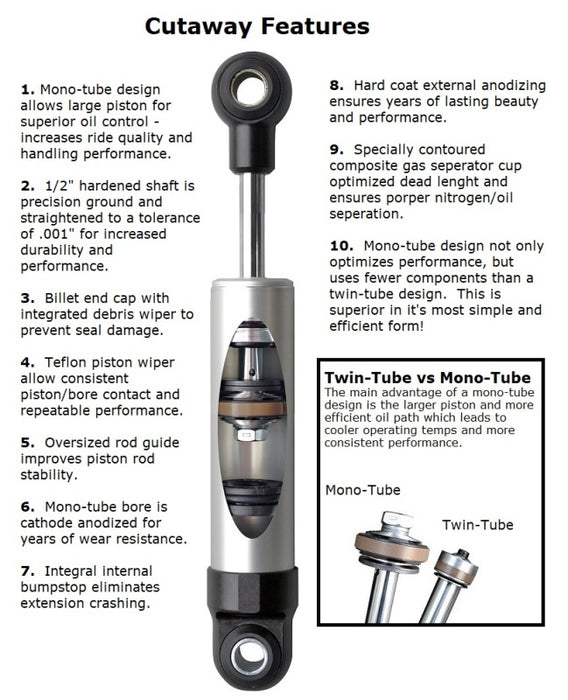 Cutaway Features

1. Mono-tube design allows large piston for superior oil control - increases ride quality and handling performance.

2. 1/2" hardened shaft is precision ground and straightened to a tolerance of .001" for increased durability and performance.

3. Billet end cap with integrated debris wiper to prevent seal damage.

4. Teflon piston wiper allow consistent piston/bore contact and repeatable performance.

5. Oversized rod guide improves piston rod stability.

6. Mono-tube bore is cathode anodized for years of wear resistance.

7. Integral internal bumpstop eliminates extension crashing.

8. Hard coat external anodizing ensures years of lasting beauty and performance.

9. Specially contoured composite gas seperator cup optimized dead lenght and ensures porper nitrogen/oil seperation.

10. Mono-tube design not only optimizes performance, but uses fewer components than a twin-tube design. This is superior in it's most simple and efficient form!

Twin-Tube vs Mono-Tube
The main advantage of a mono-tube design is the larger piston and more efficient oil path which leads to cooler operating temps and more consistent performance.

Mono-Tube

Twin-Tube