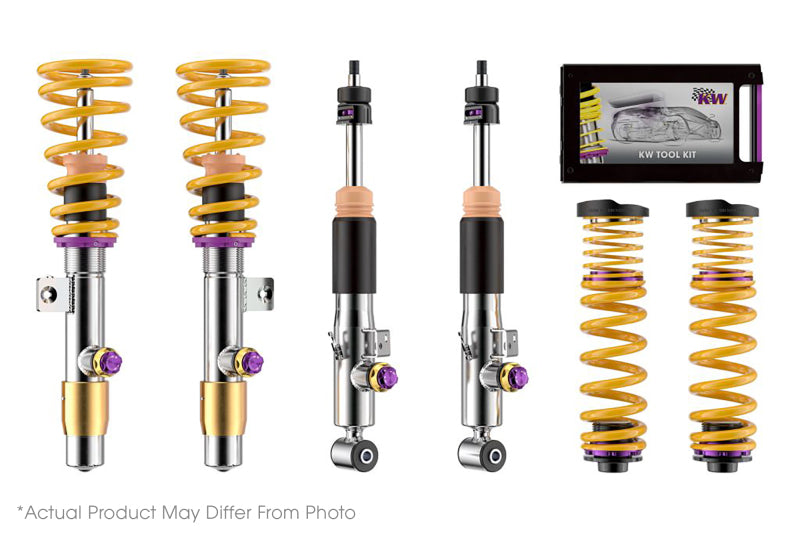 KW
KW TOOL KIT

*Actual Product May Differ From Photo